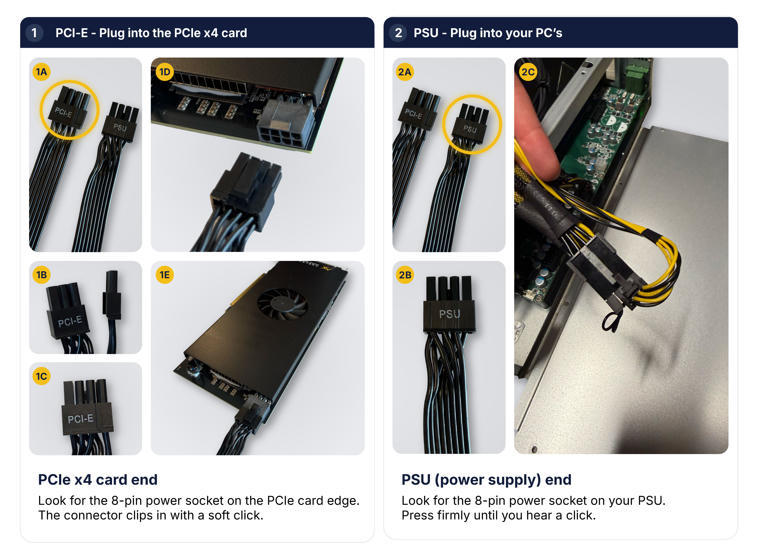 1 PCI-E - Plug into the PCIe x4 card

1A
PCI-E
PSU

1D

1B
PCI-E

1E

1C
PCI-E

PCIe x4 card end
Look for the 8-pin power socket on the PCIe card edge. The connector clips in with a soft click.

2 PSU - Plug into your PC's

2A
PCI-E
PSU

2C

2B
PSU

PSU (power supply) end
Look for the 8-pin power socket on your PSU. Press firmly until you hear a click.